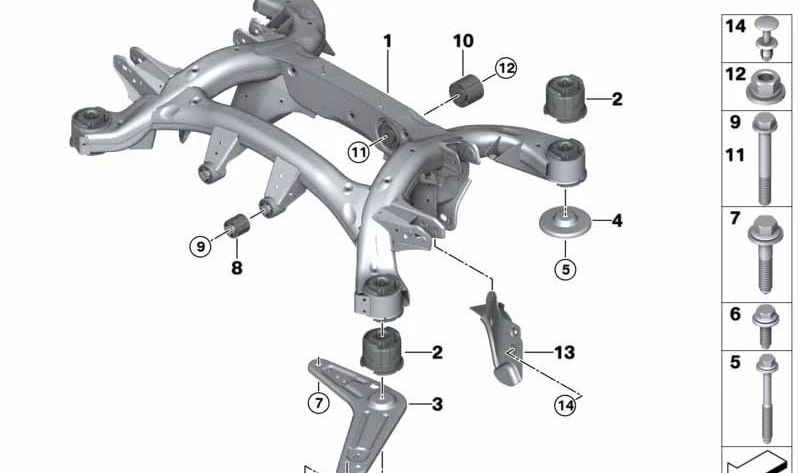 1
10
12
2
11
4
5
9
8
2
13
7
3
14
14
12
9
11
7
6
5