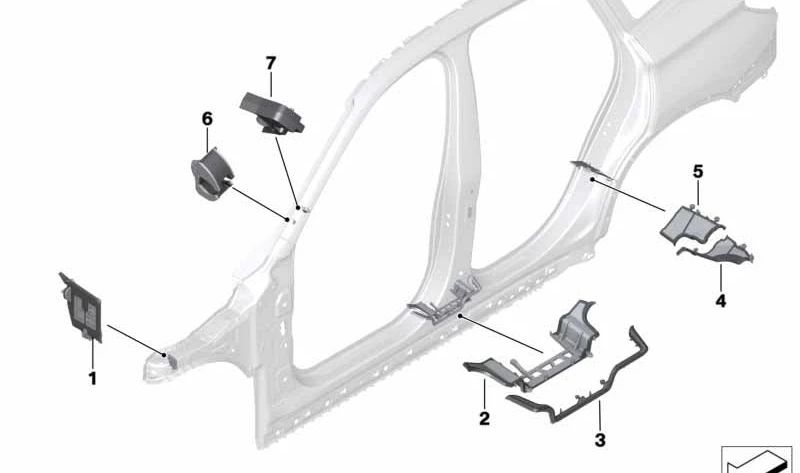 7
6
5
4
1
2
3