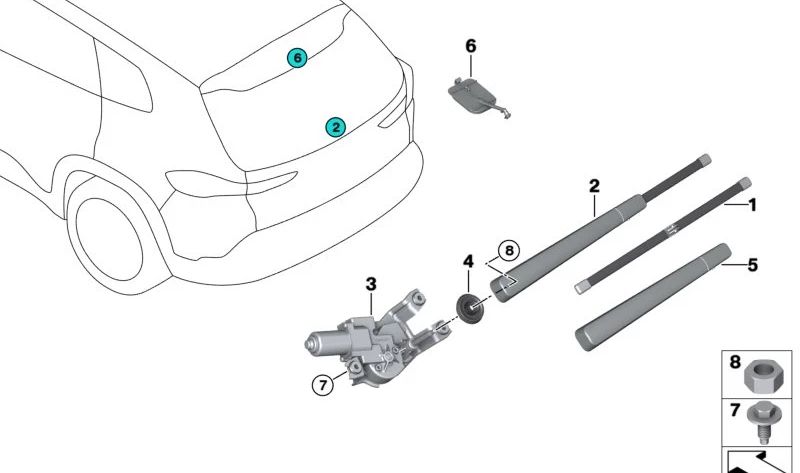 6
2
6
2
1
8
4
5
3
7
8
7