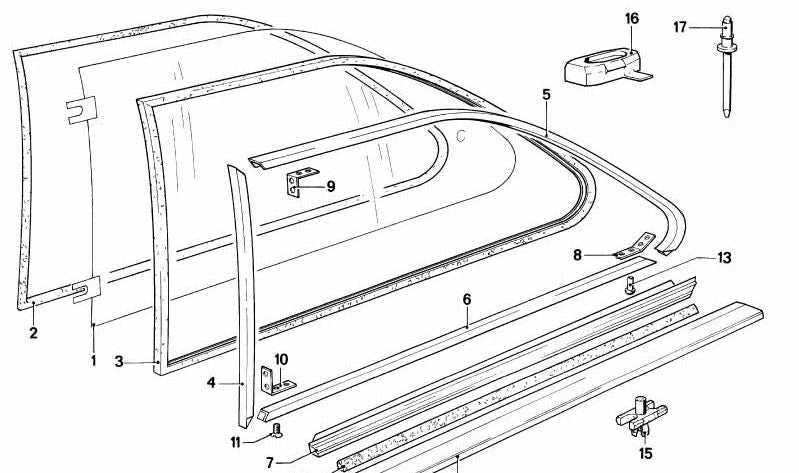 16
17
5
9
8
13
6
2
1
3
10
4
11
7
15