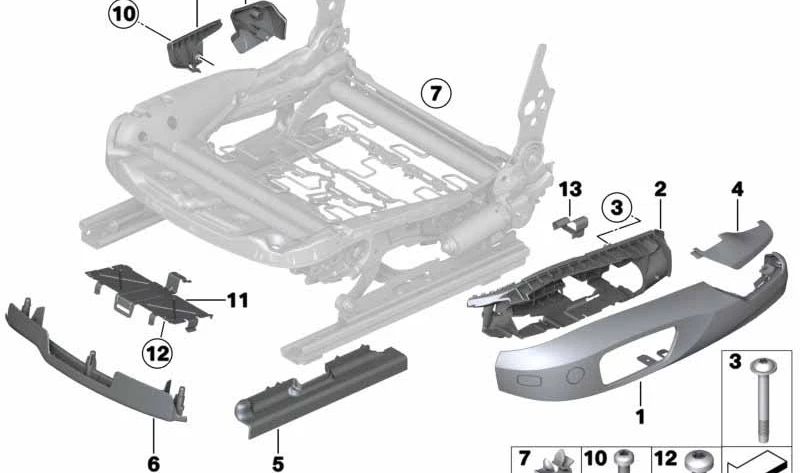 10
7
13
3
2
4
11
12
6
5
1
3
7
10
12