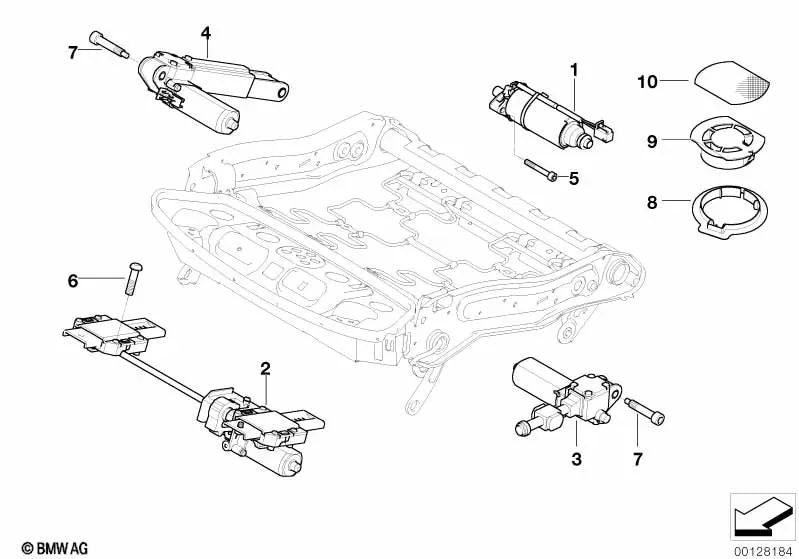 7
4
1
10
9
5
8
6
2
3
7
© BMW AG
00128184