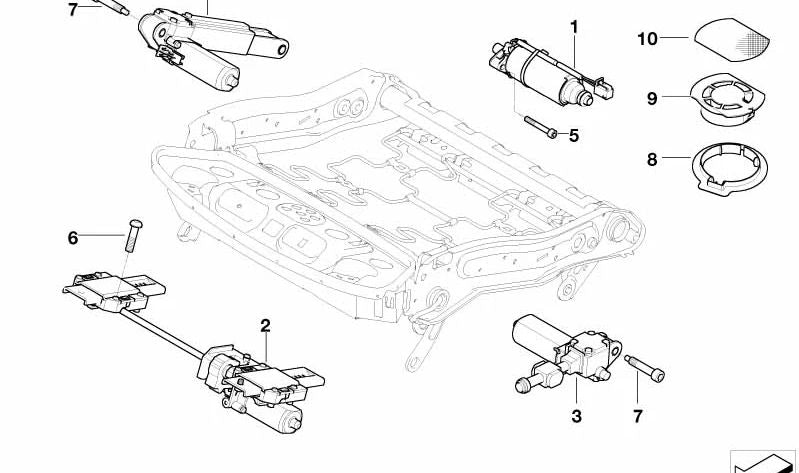 7
1
10
9
5
8
6
2
3
7