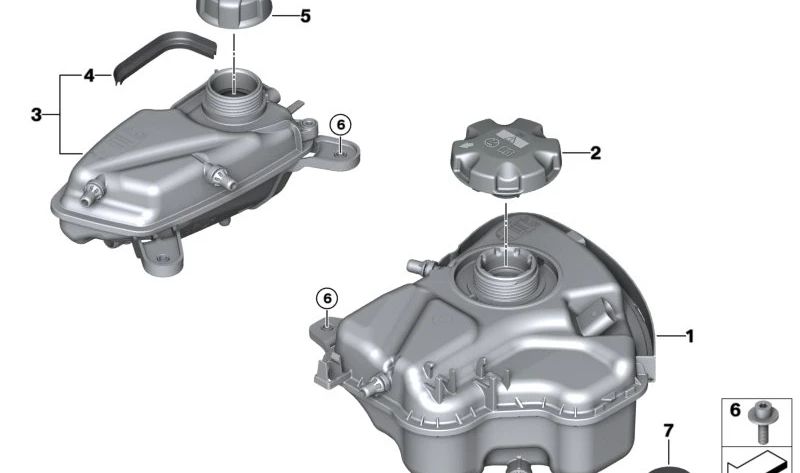 5
4
3
6
2
6
1
7
6