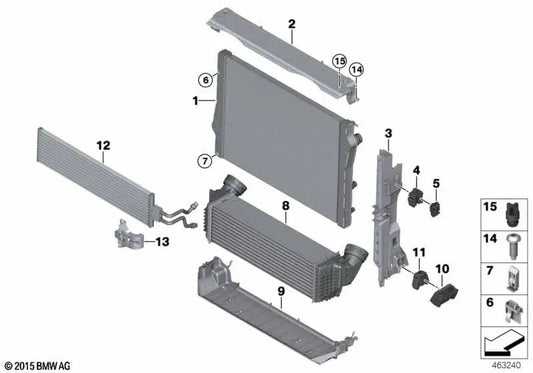 2
15
14
6
1
3
12
7
4
5
8
13
11
10
9
15
14
7
6
© 2015 BMW AG
463240