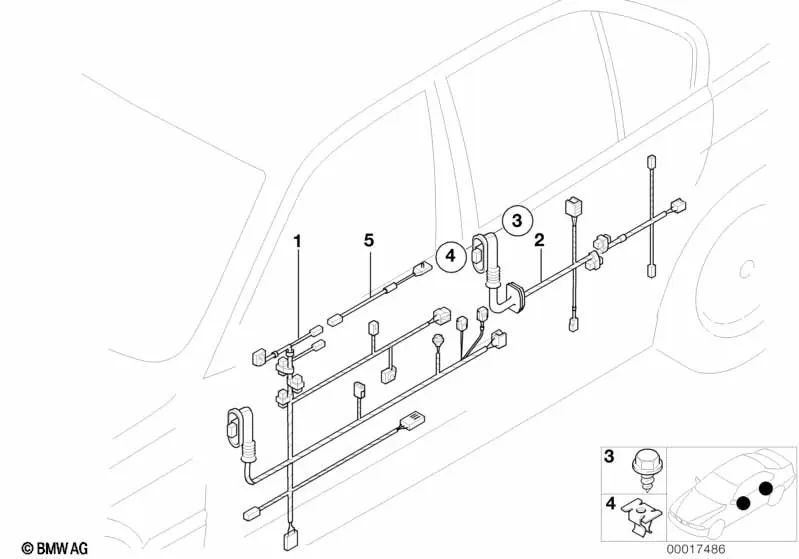 1
5
4
3
2
3
4
© BMW AG
00017486