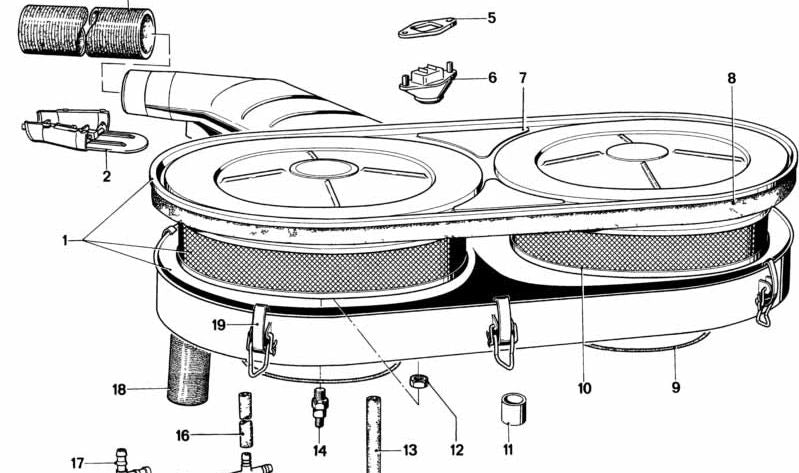 5
6
7
8
2
1
19
18
16
17
14
13
12
11
10
9