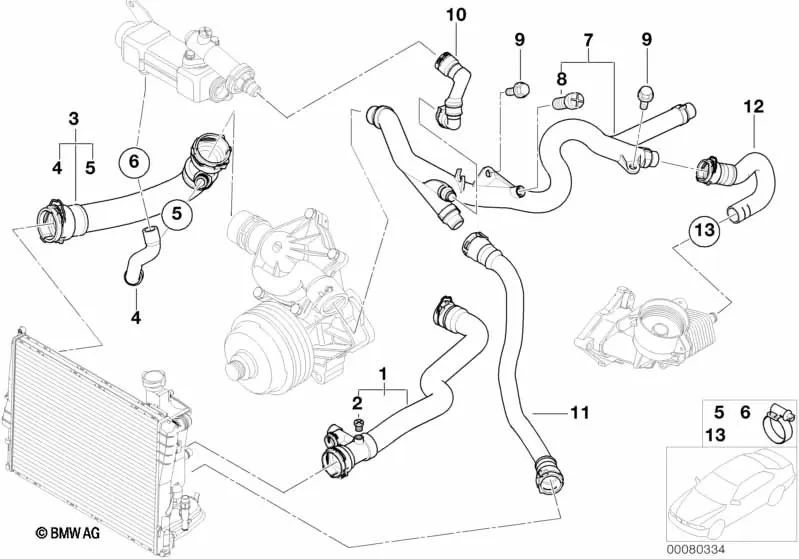 10
9
7
9
8
12
3
4
5
6
5
13
4
1
2
11
5
6
13
© BMW AG
00080334