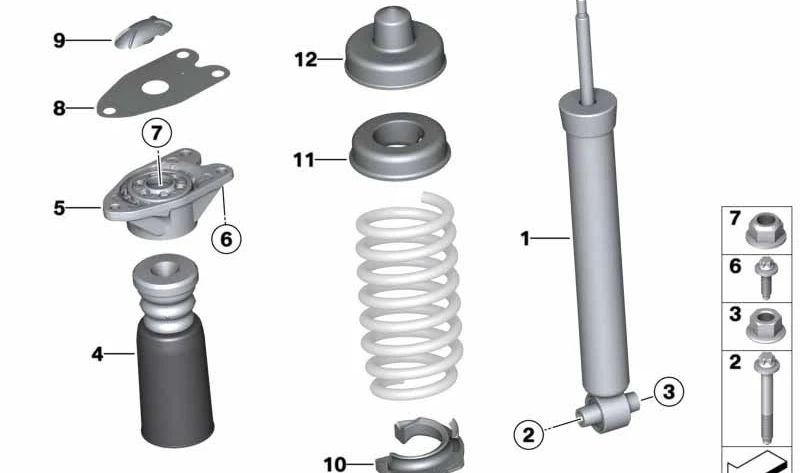 9
8
7
5
6
4
12
11
10
1
2
3
7
6
3
2