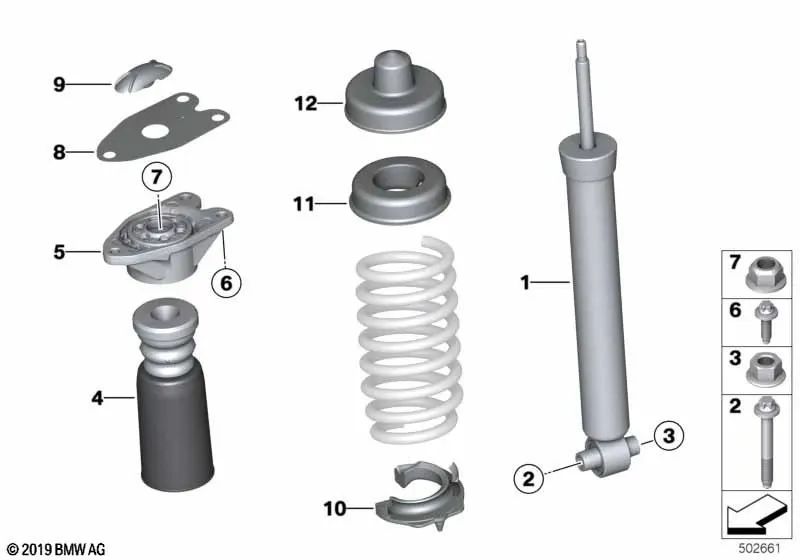 9
8
7
5
6
4
12
11
10
1
2
3
7
6
3
2
© 2019 BMW AG
502661