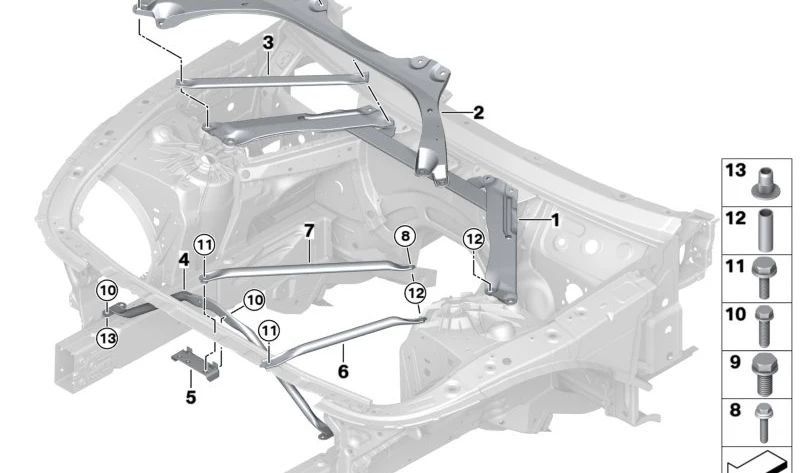 3
2
1
7
8
12
11
4
10
10
12
13
11
6
5
13
12
11
10
9
8