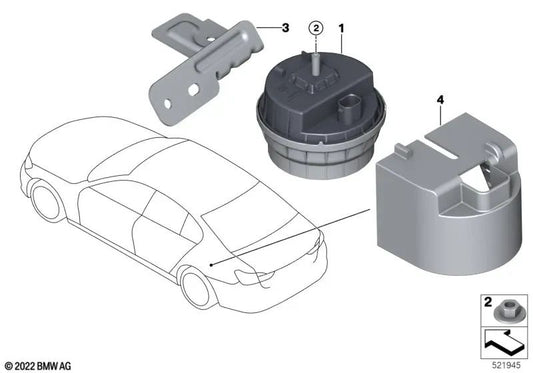 3
2
1
4
2
© 2022 BMW AG
521945