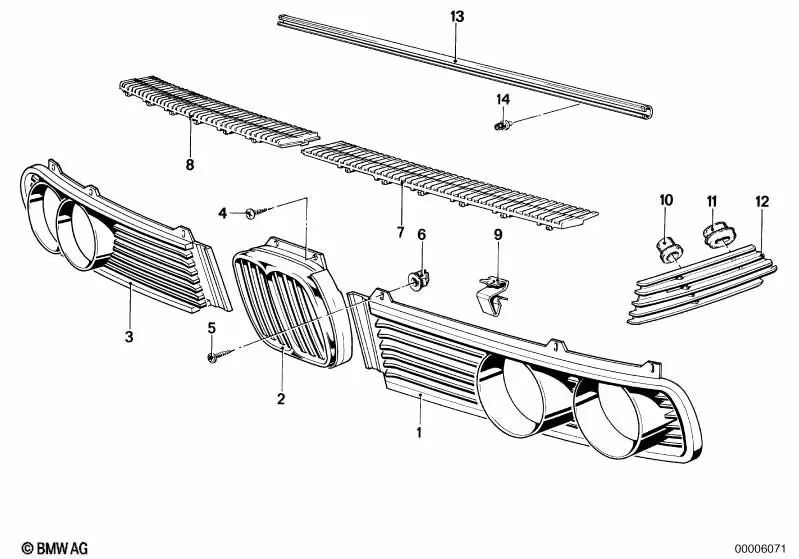 13

14

8

4

7

6

9

10

11

12

3

5

2

1

© BMW AG

00006071