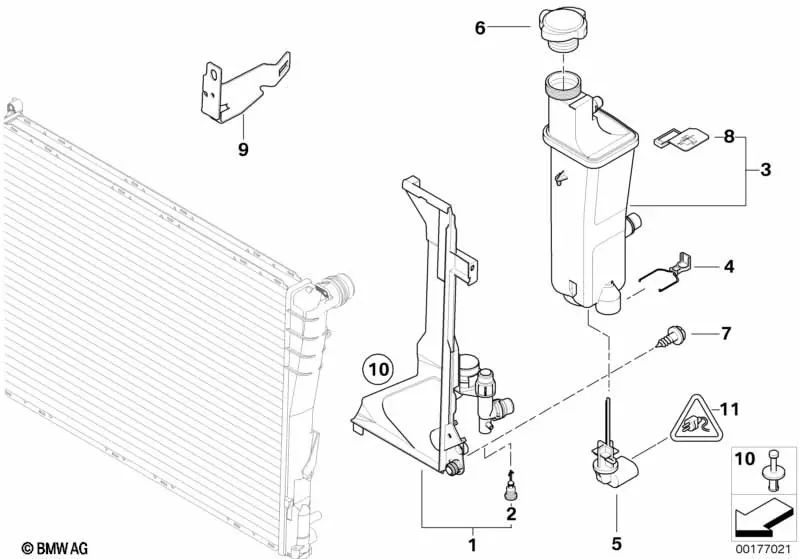 6
9
8
3
4
7
10
11
10
2
1
5
© BMW AG
00177021