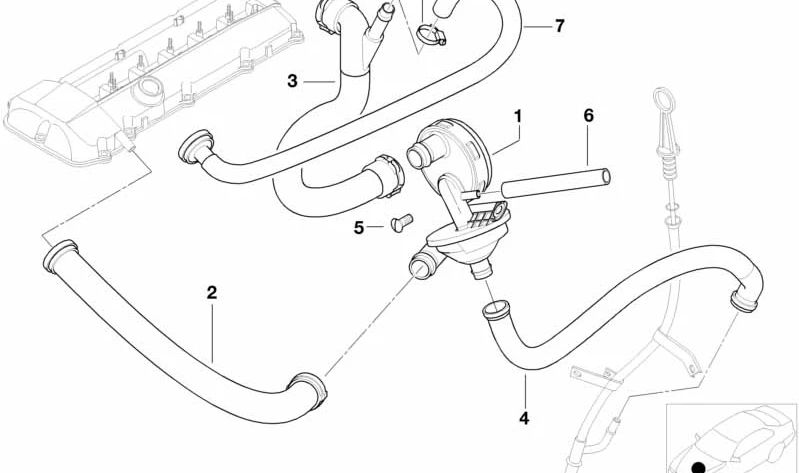 7
3
1
6
5
2
4