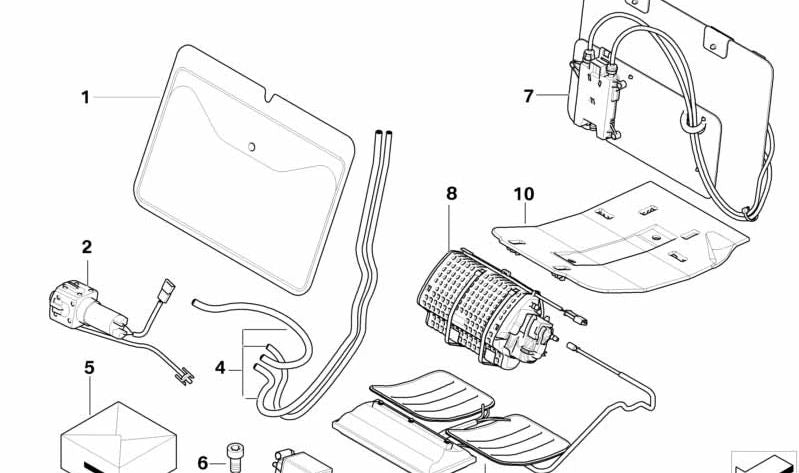 1
7
8
10
2
4
5
6