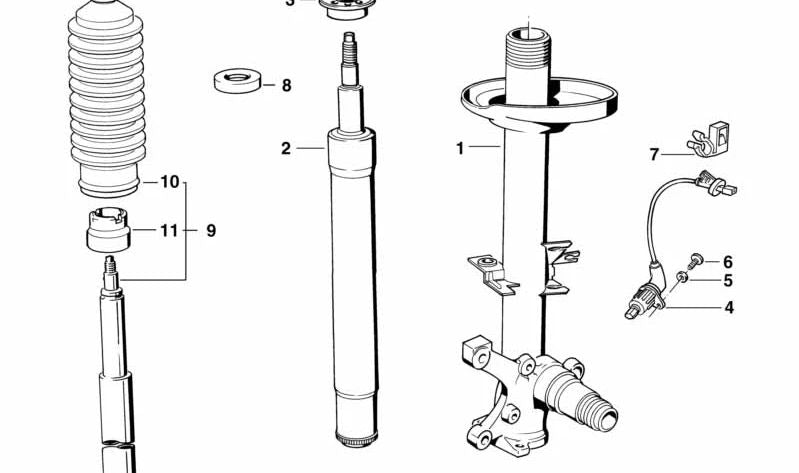 3
8
2
1
7
10
11
9
6
5
4