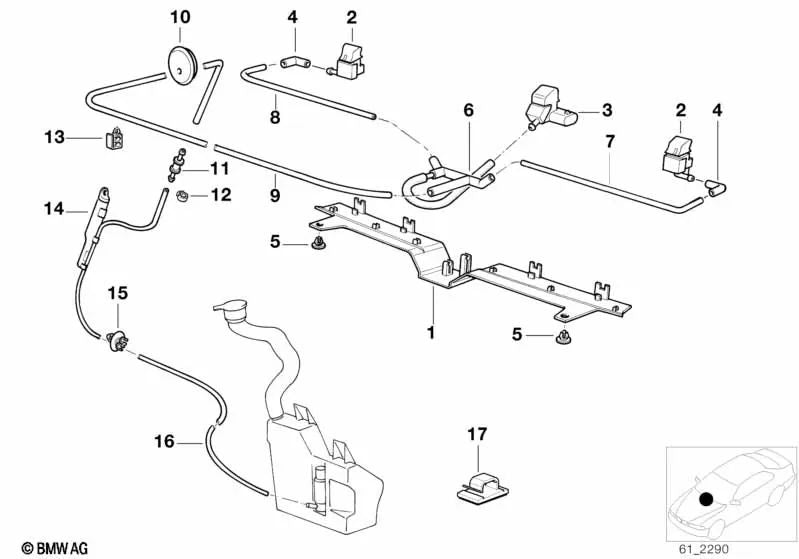 10
4
2
8
6
3
2
4
7
13
11
12
9
14
5
15
1
5
16
17
© BMW AG
61_2290