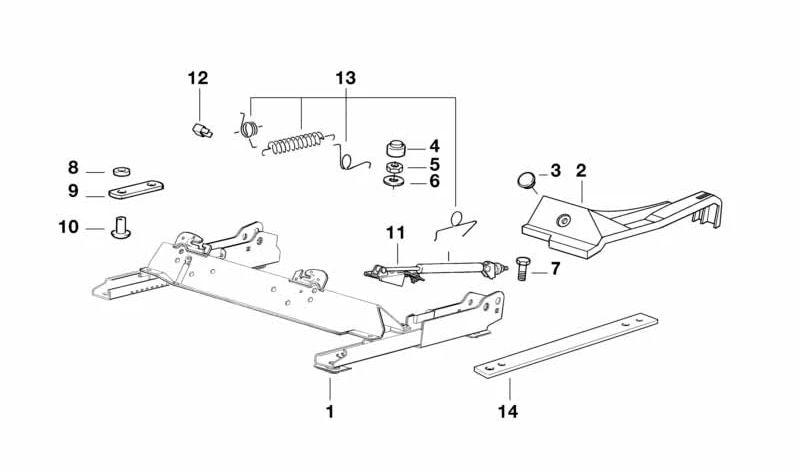 12
13
4
5
6
3
2
8
9
10
11
7
1
14