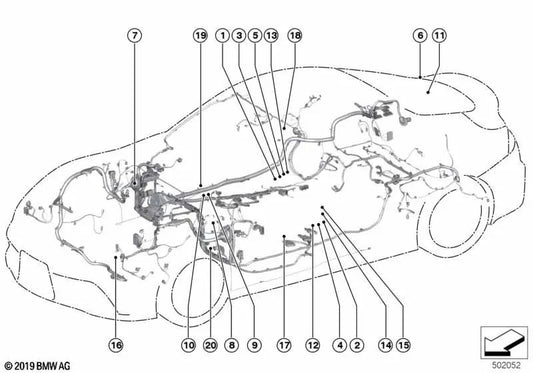 7
19
1
3
5
13
18
6
11
16
10
20
8
9
17
12
4
2
14
15
© 2019 BMW AG
502052