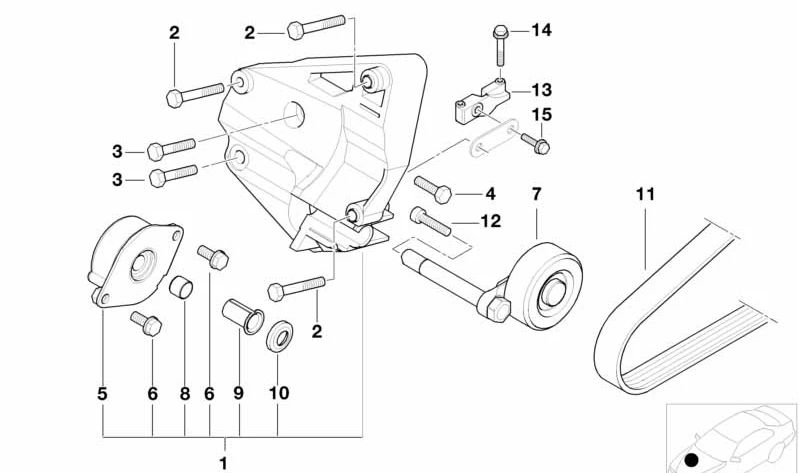 2
2
14
13
15
3
3
4
7
11
12
2
5
6
8
6
9
10
1