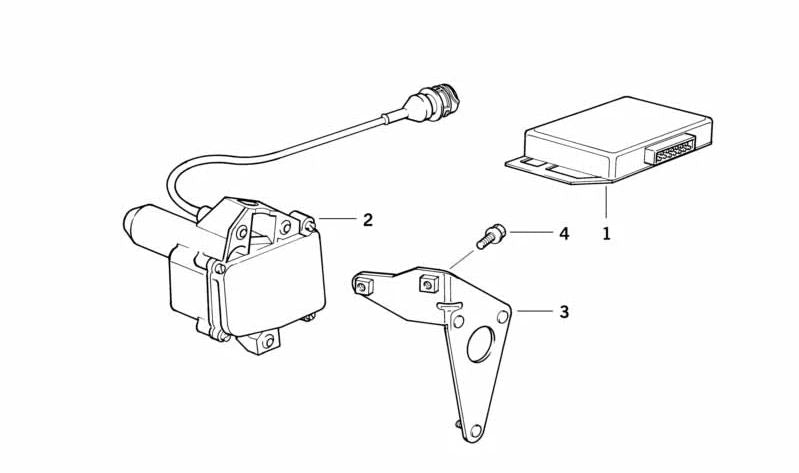 2
4
1
3