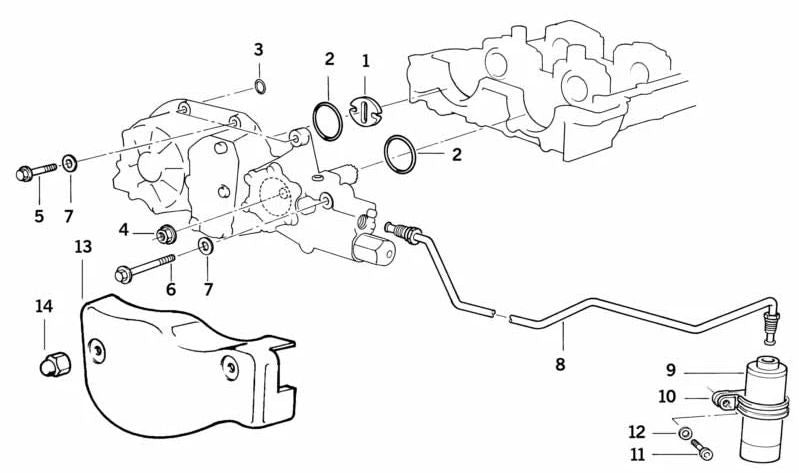 3
2
1
2
5
7
4
13
6
7
14
8
9
10
12
11