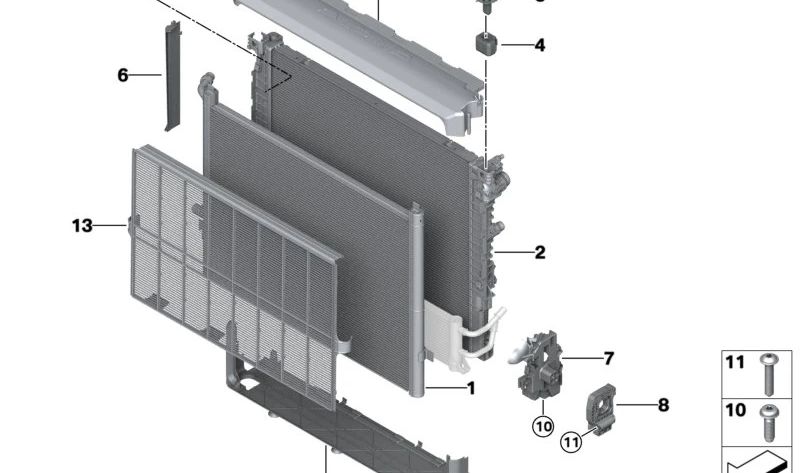 4
6
13
2
7
1
8
10
11
11
10