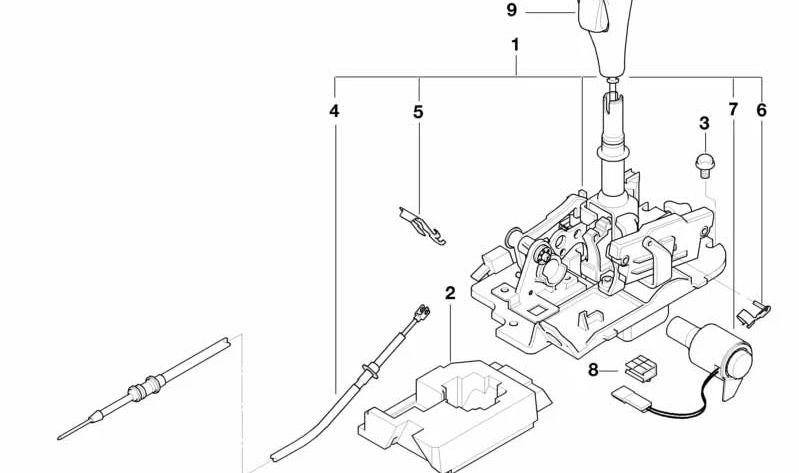 9
1
4
5
3
7
6
2
8