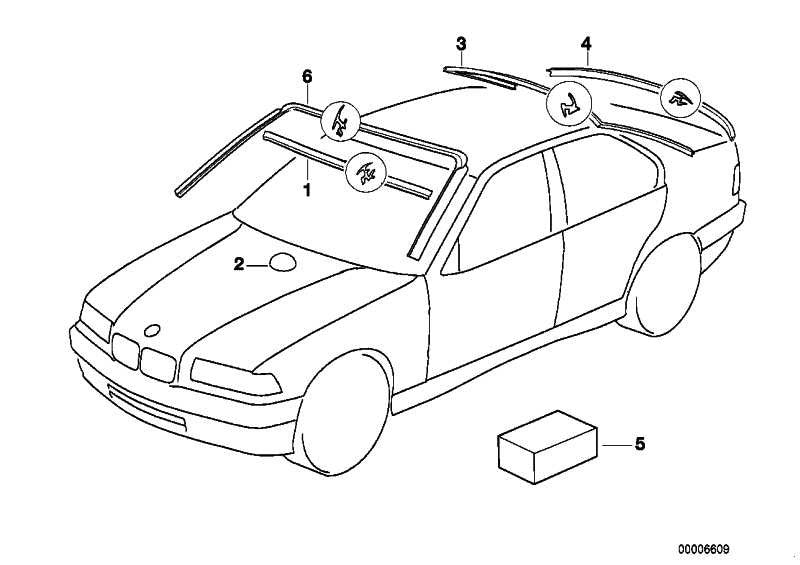 3
4
6
1
2
5
00006609