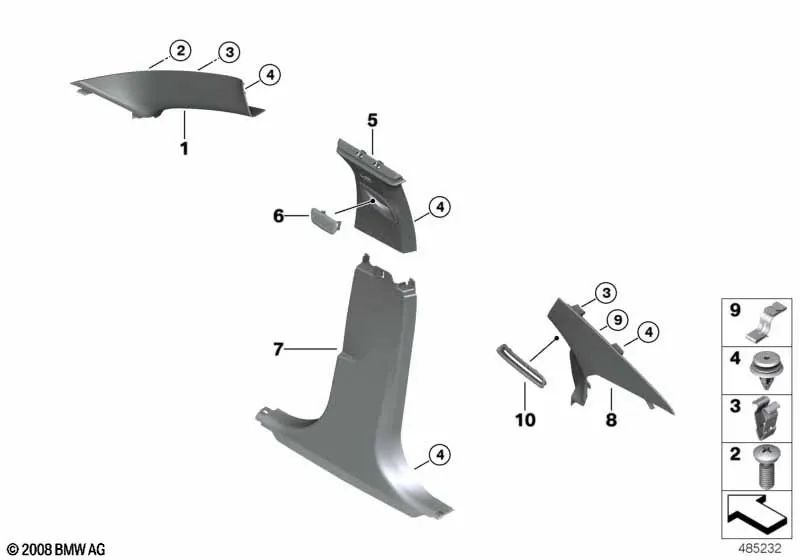 2
3
4
1
5
6
4
7
4
3
9
4
10
8
9
4
3
2
© 2008 BMW AG
485232