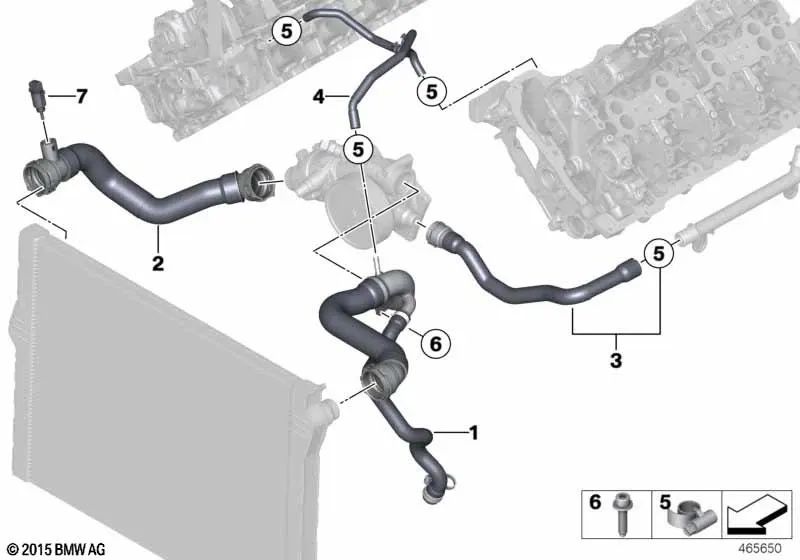 5
7
4
5
5
2
5
6
3
1
6
5
© 2015 BMW AG
465650