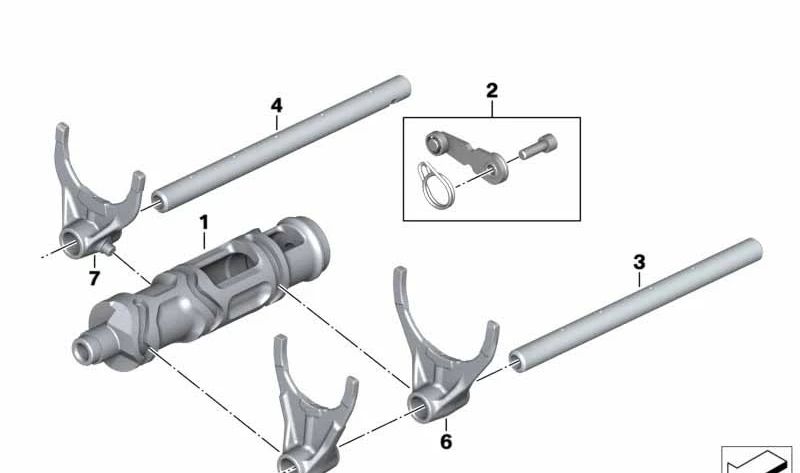 4
2
1
7
3
6