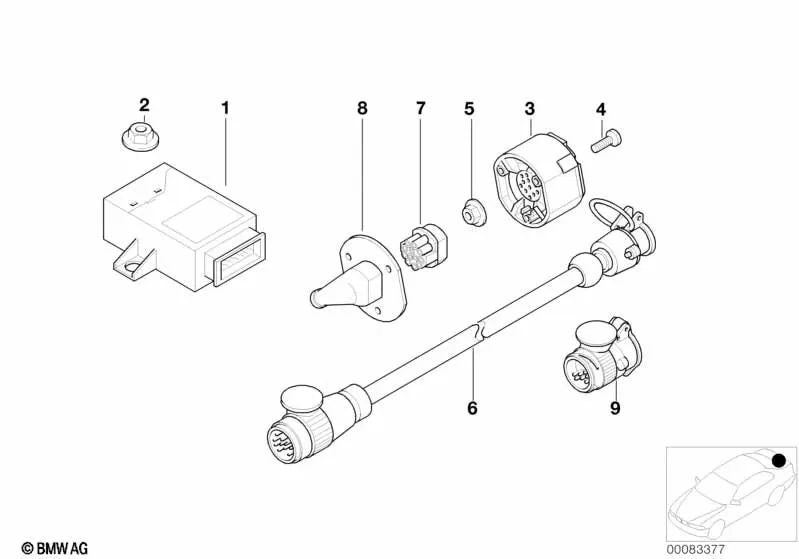 2
1
8
7
5
3
4
6
9
© BMW AG
00083377