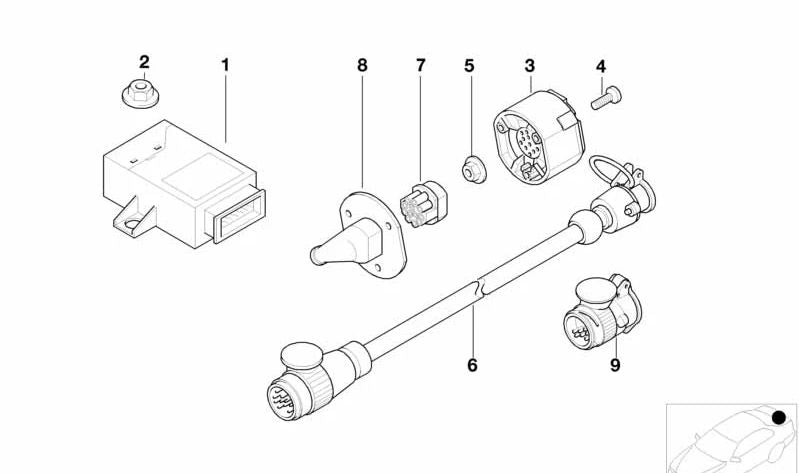 2
1
8
7
5
3
4
6
9