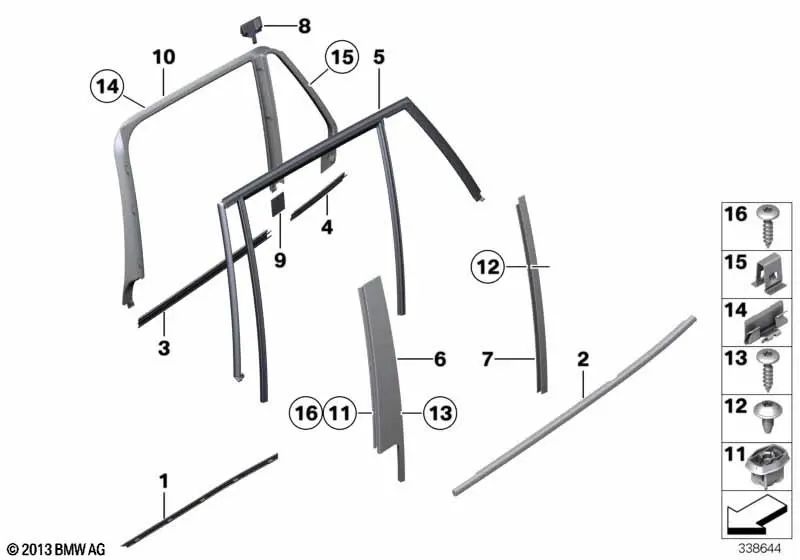 8
10
15
5
14
4
9
3
12
6
7
2
16
11
13
1
16
15
14
13
12
11
© 2013 BMW AG
338644