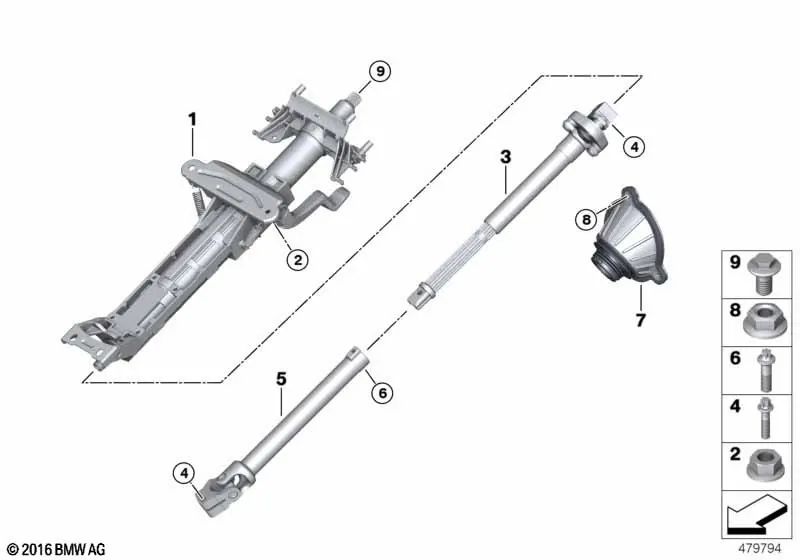 9
1
2
3
4
8
7
5
6
4
9
8
6
4
2
© 2016 BMW AG
479794