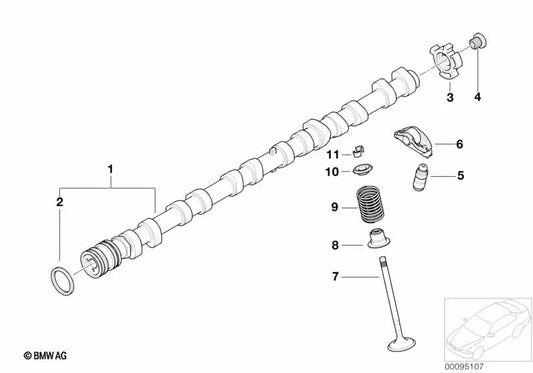 1
2
3
4
6
11
10
5
9
8
7
© BMW AG
00095107