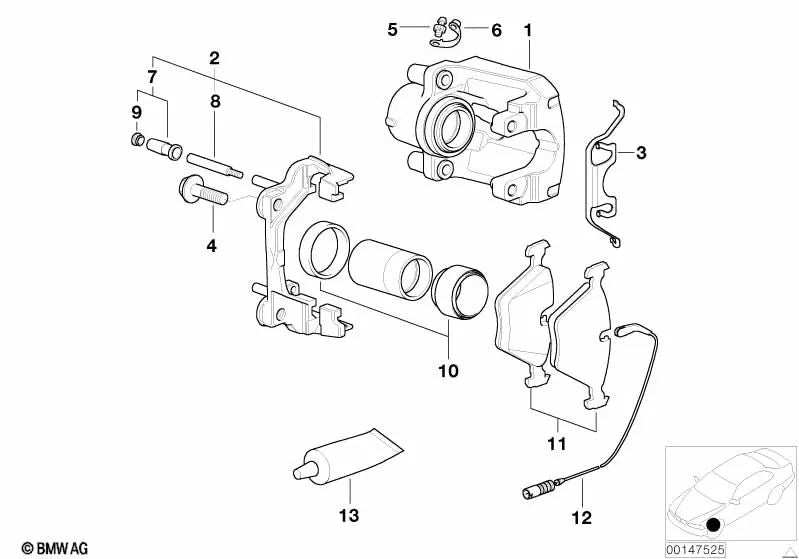 5
6
1
2
7
8
9
3
4
10
11
13
12
© BMW AG
00147525