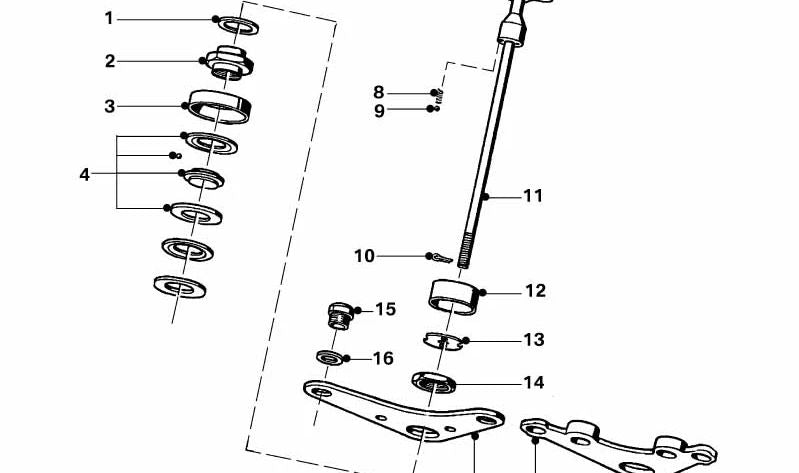 1
2
3
4
8
9
11
10
12
15
13
16
14