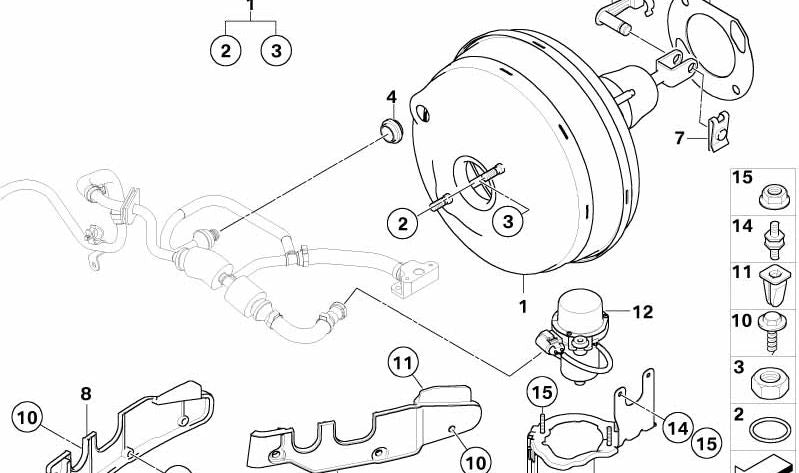 1
2
3
4
7
2
3
1
12
11
8
10
10
15
14
15
15
14
11
10
3
2