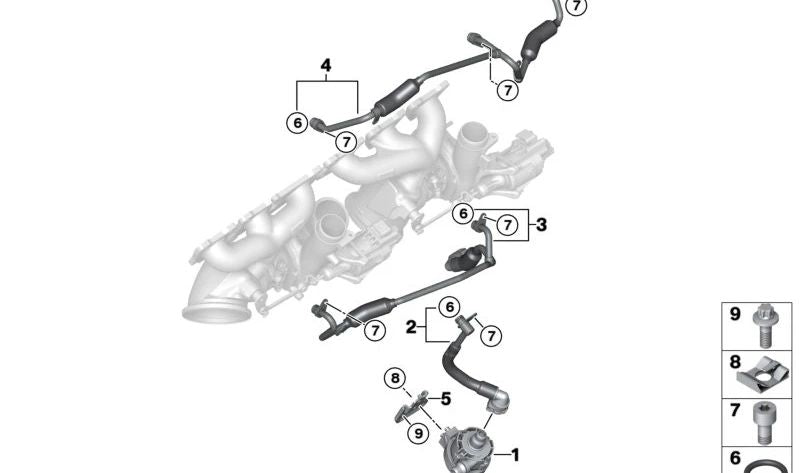 7
4
7
6
7
6
7
3
7
2
6
7
8
5
9
1
9
8
7
6