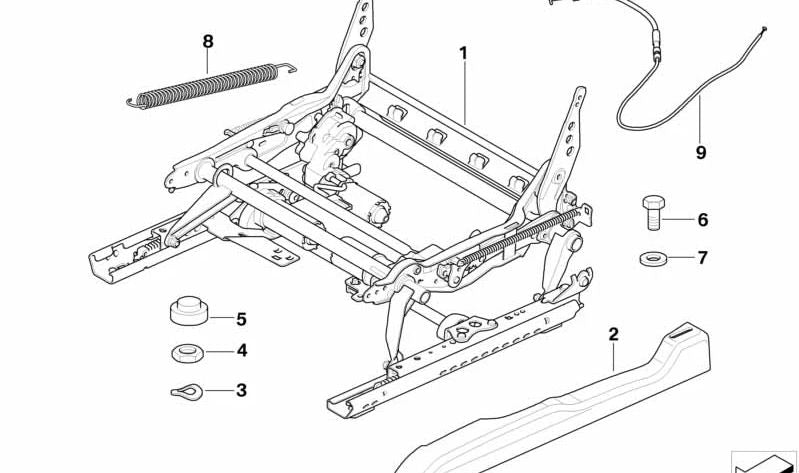 8
1
9
6
7
5
4
3
2