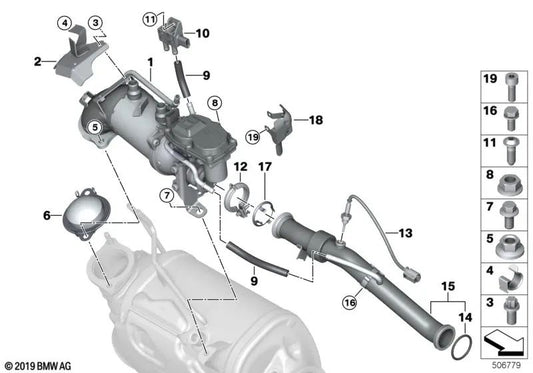 4
3
11
10
2
1
9
8
18
5
19
12
17
7
6
13
9
16
15
14
19
16
11
8
7
5
4
3
© 2019 BMW AG
506779