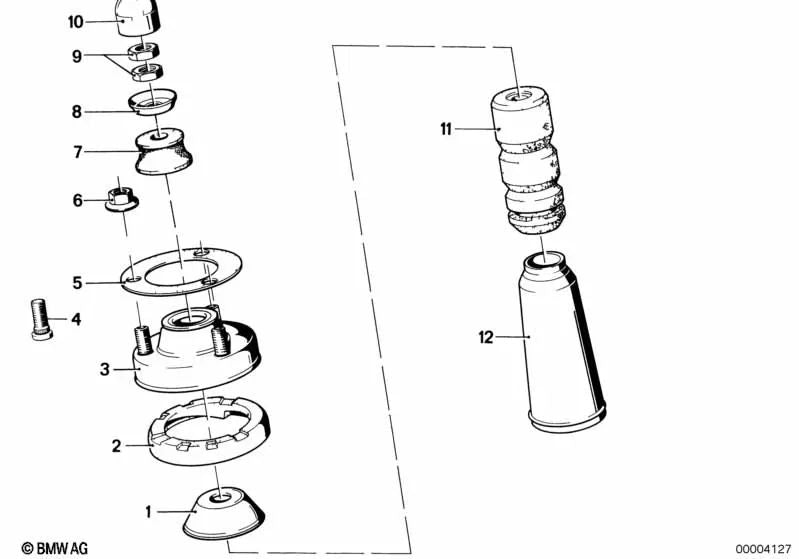 10
9
8
7
6
5
4
3
2
1
11
12
© BMW AG
00004127