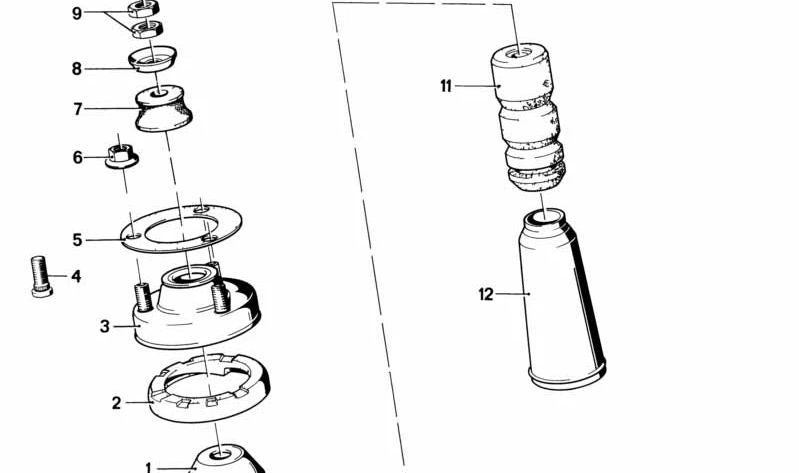 9
8
7
6
5
4
3
2
1
11
12