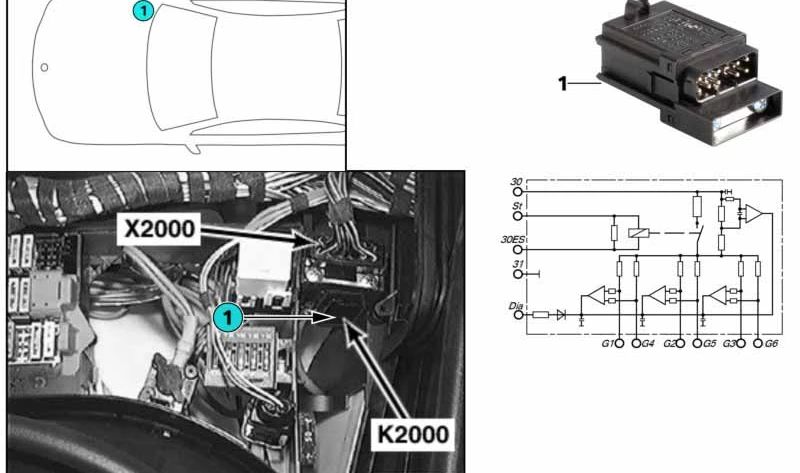 1

1

X2000

1

K2000

30
St
30ES
31
Dia

G1 G4 G2 G5 G3 G6