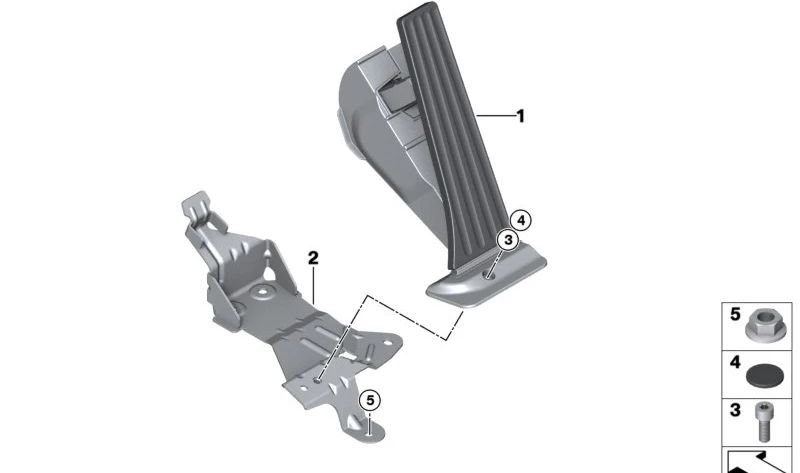 1
4
3
2
5
5
4
3