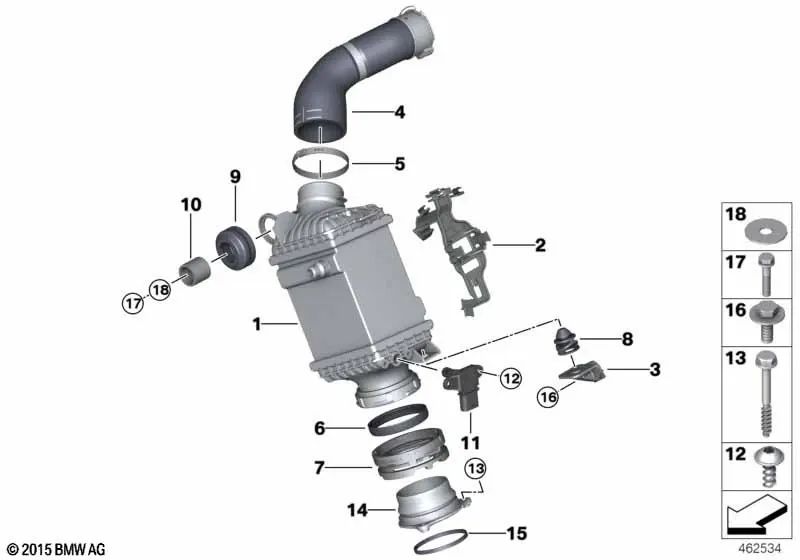 4
5
9
10
2
17
18
1
8
3
12
16
6
11
7
13
14
15
18
17
16
13
12
© 2015 BMW AG
462534