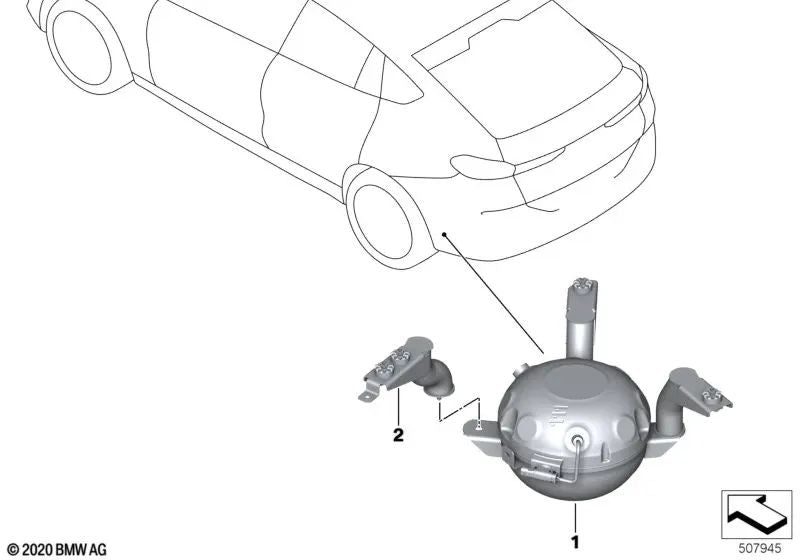 2

1

© 2020 BMW AG

507945